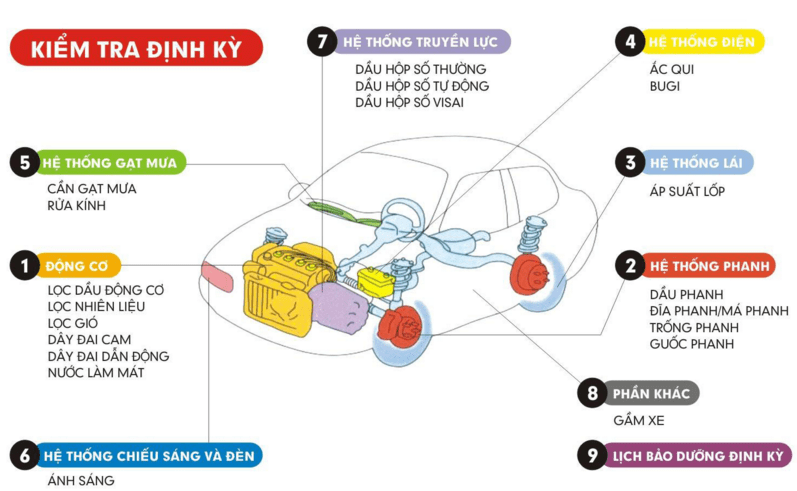 KIỂM TRA ĐỊNH KỲ

7 HỆ THỐNG TRUYỀN LỰC
DẦU HỘP SỐ THƯỜNG
DẦU HỘP SỐ TỰ ĐỘNG
DẦU HỘP SỐ VISAI

4 HỆ THỐNG ĐIỆN
ẮC QUI
BUGI

5 HỆ THỐNG GẠT MƯA
CẦN GẠT MƯA
RỬA KÍNH

3 HỆ THỐNG LÁI
ÁP SUẤT LỐP

1 ĐỘNG CƠ
LỌC DẦU ĐỘNG CƠ
LỌC NHIÊN LIỆU
LỌC GIÓ
DÂY ĐAI CAM
DÂY ĐAI DẪN ĐỘNG
NƯỚC LÀM MÁT

2 HỆ THỐNG PHANH
DẦU PHANH
ĐĨA PHANH/MÁ PHANH
TRỐNG PHANH
GUỐC PHANH

8 PHẦN KHÁC
GẦM XE

6 HỆ THỐNG CHIẾU SÁNG VÀ ĐÈN
ÁNH SÁNG

9 LỊCH BẢO DƯỠNG ĐỊNH KỲ